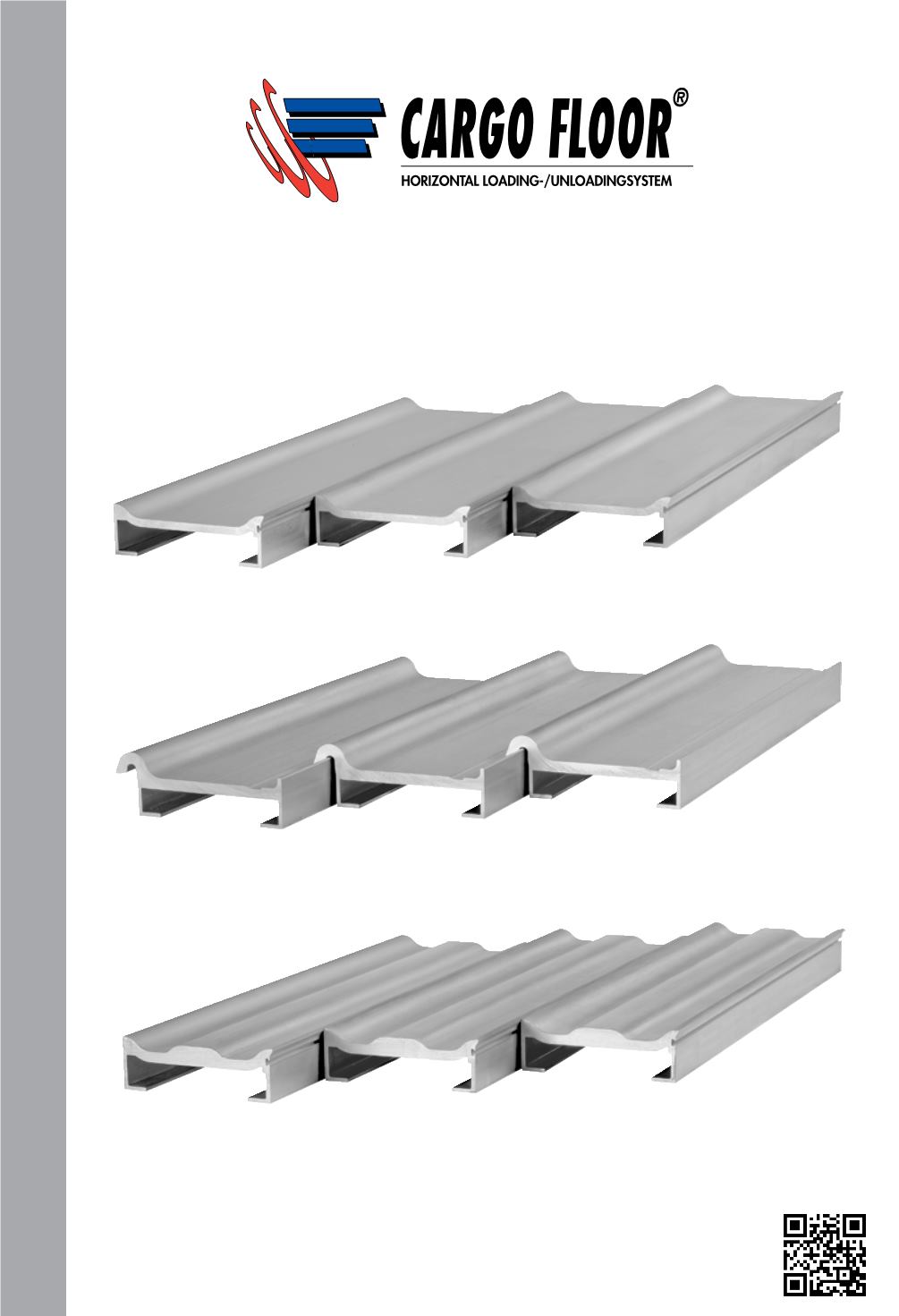 CARGO FLOOR®
HORIZONTAL LOADING-/UNLOADINGSYSTEM